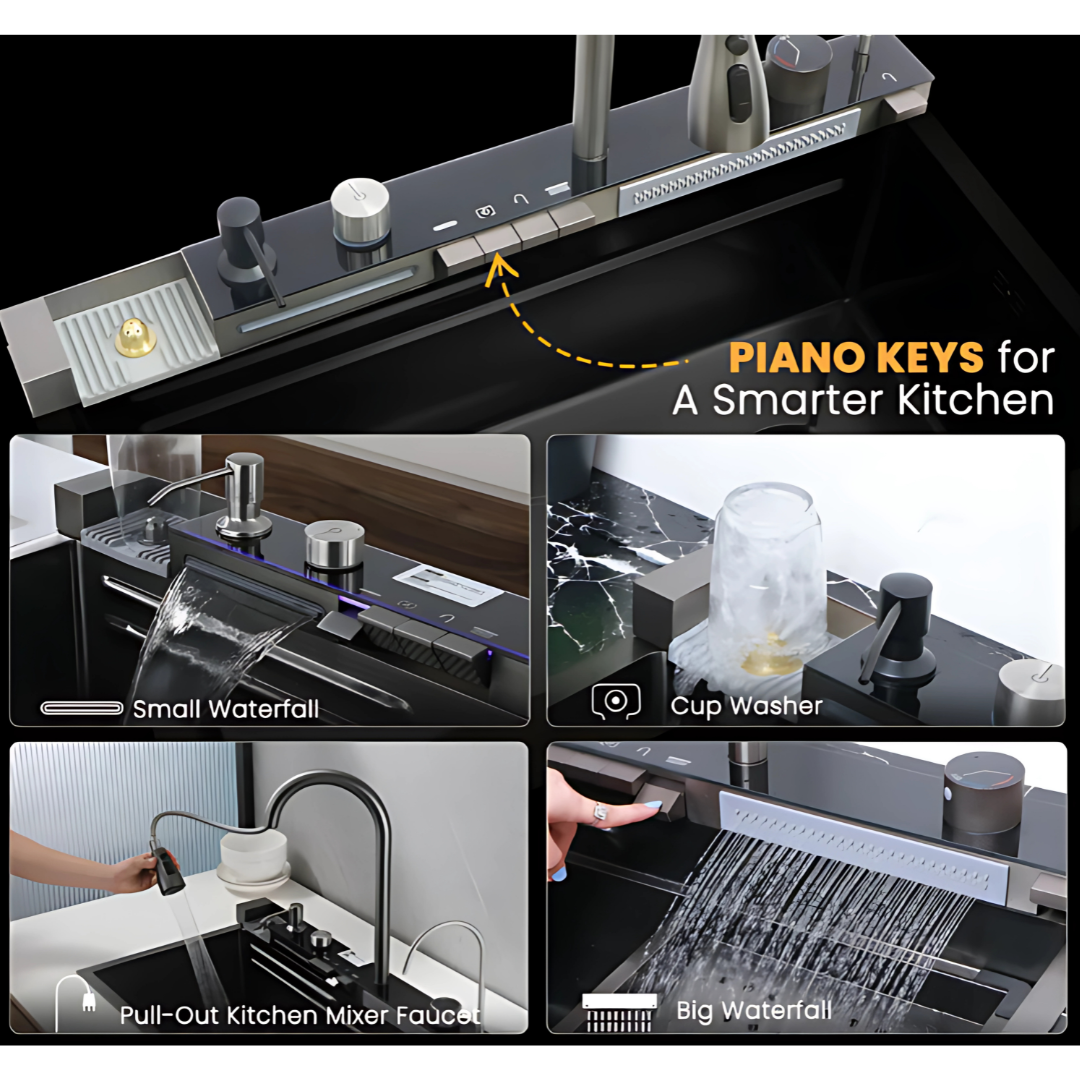 PIANO KEYS for A Smarter Kitchen

Small Waterfall

Cup Washer

Pull-Out Kitchen Mixer Faucet

Big Waterfall