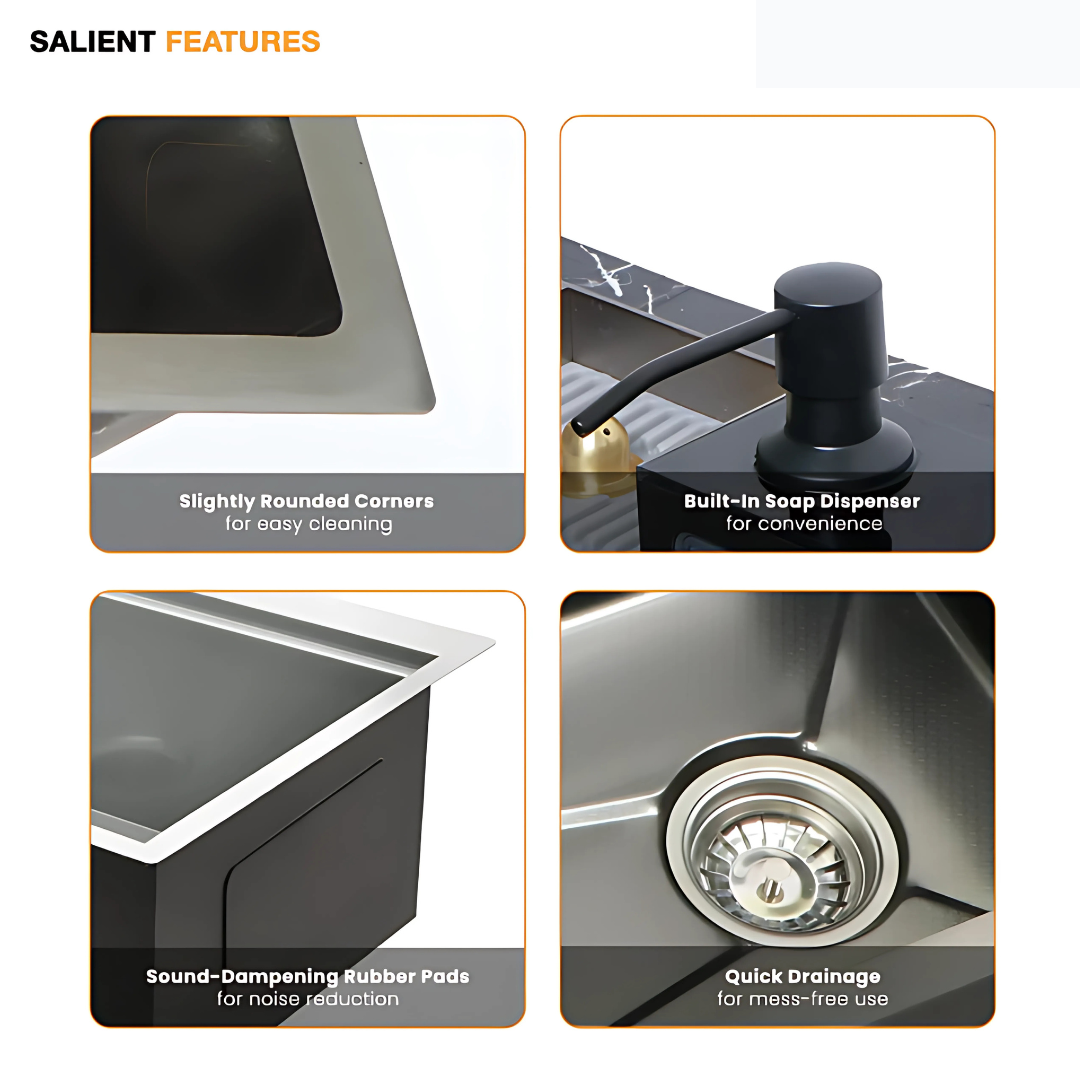 SALIENT FEATURES

Slightly Rounded Corners
for easy cleaning

Built-In Soap Dispenser
for convenience

Sound-Dampening Rubber Pads
for noise reduction

Quick Drainage
for mess-free use